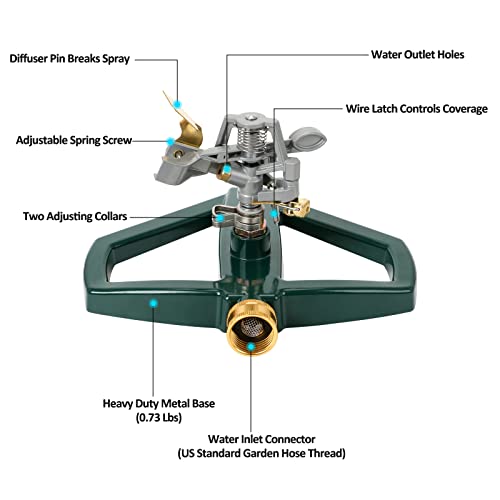 Diffuser Pin Breaks Spray

Water Outlet Holes

Wire Latch Controls Coverage

Adjustable Spring Screw

Two Adjusting Collars

Heavy Duty Metal Base
(0.73 Lbs)

Water Inlet Connector
(US Standard Garden Hose Thread)