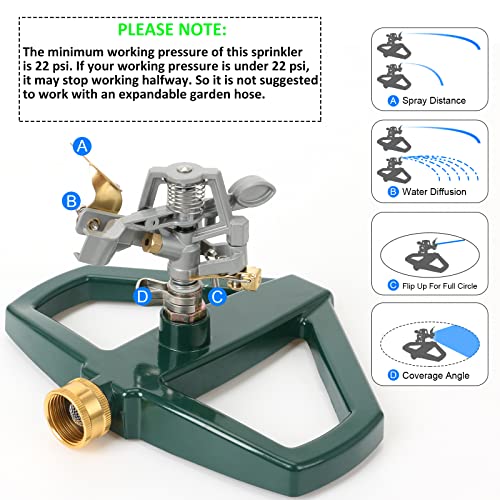 PLEASE NOTE:

The minimum working pressure of this sprinkler is 22 psi. If your working pressure is under 22 psi, it may stop working halfway. So it is not suggested to work with an expandable garden hose.

A

B

D

C

A Spray Distance

B Water Diffusion

C Flip Up For Full Circle

D Coverage Angle