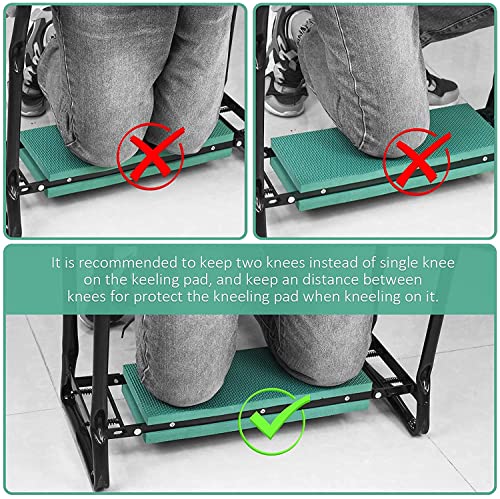 It is recommended to keep two knees instead of single knee on the keeling pad, and keep an distance between knees for protect the kneeling pad when kneeling on it.